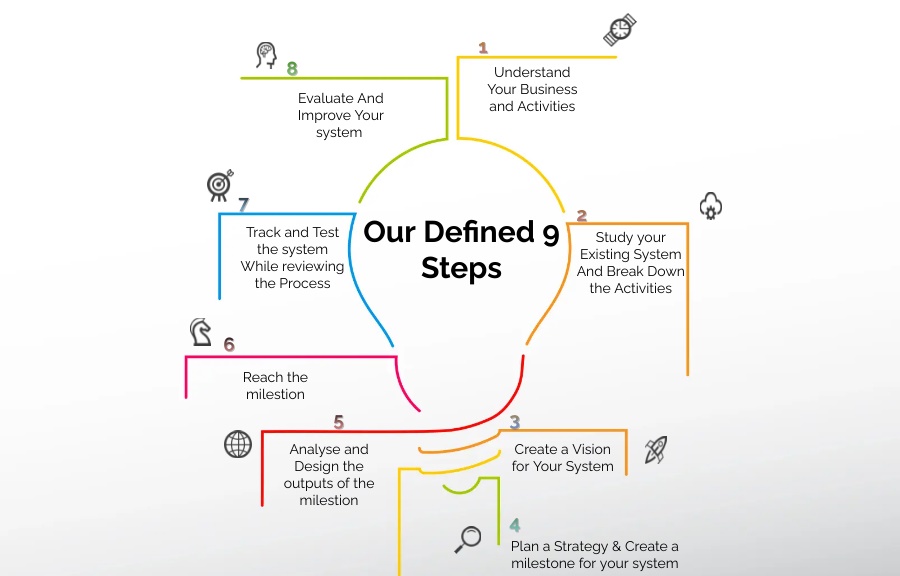 Our Defined 9 Steps

1
Understand Your Business and Activities

2
Study your Existing System And Break Down the Activities

3
Create a Vision for Your System

4
Plan a Strategy & Create a milestone for your system

5
Analyse and Design the outputs of the milestion

6
Reach the milestion

7
Track and Test the system While reviewing the Process

8
Evaluate And Improve Your system