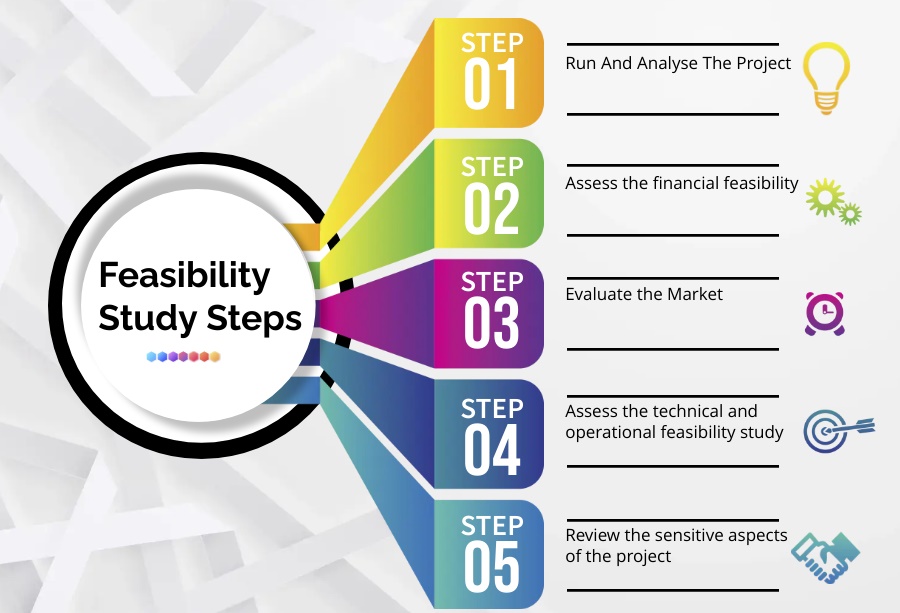 Feasibility Study Steps

STEP 01
Run And Analyse The Project

STEP 02
Assess the financial feasibility

STEP 03
Evaluate the Market

STEP 04
Assess the technical and operational feasibility study

STEP 05
Review the sensitive aspects of the project